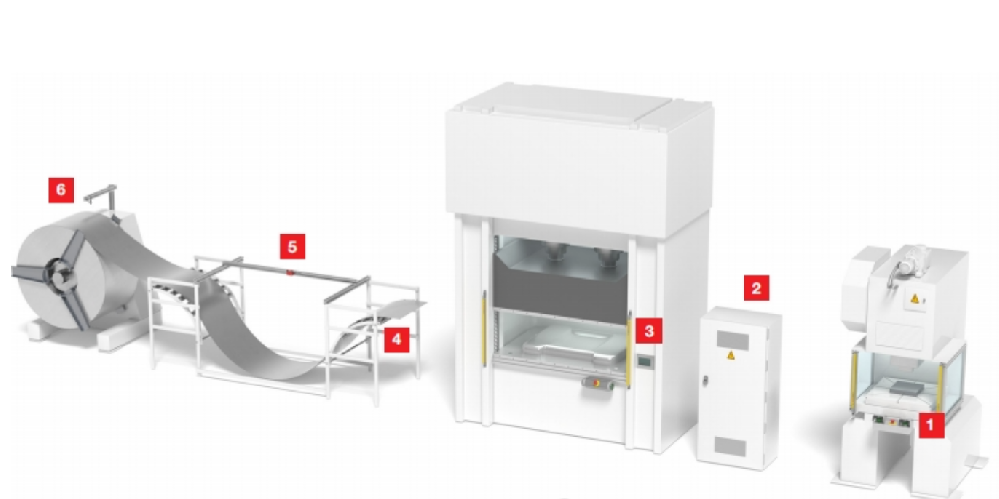 6

5

4

3

2

1